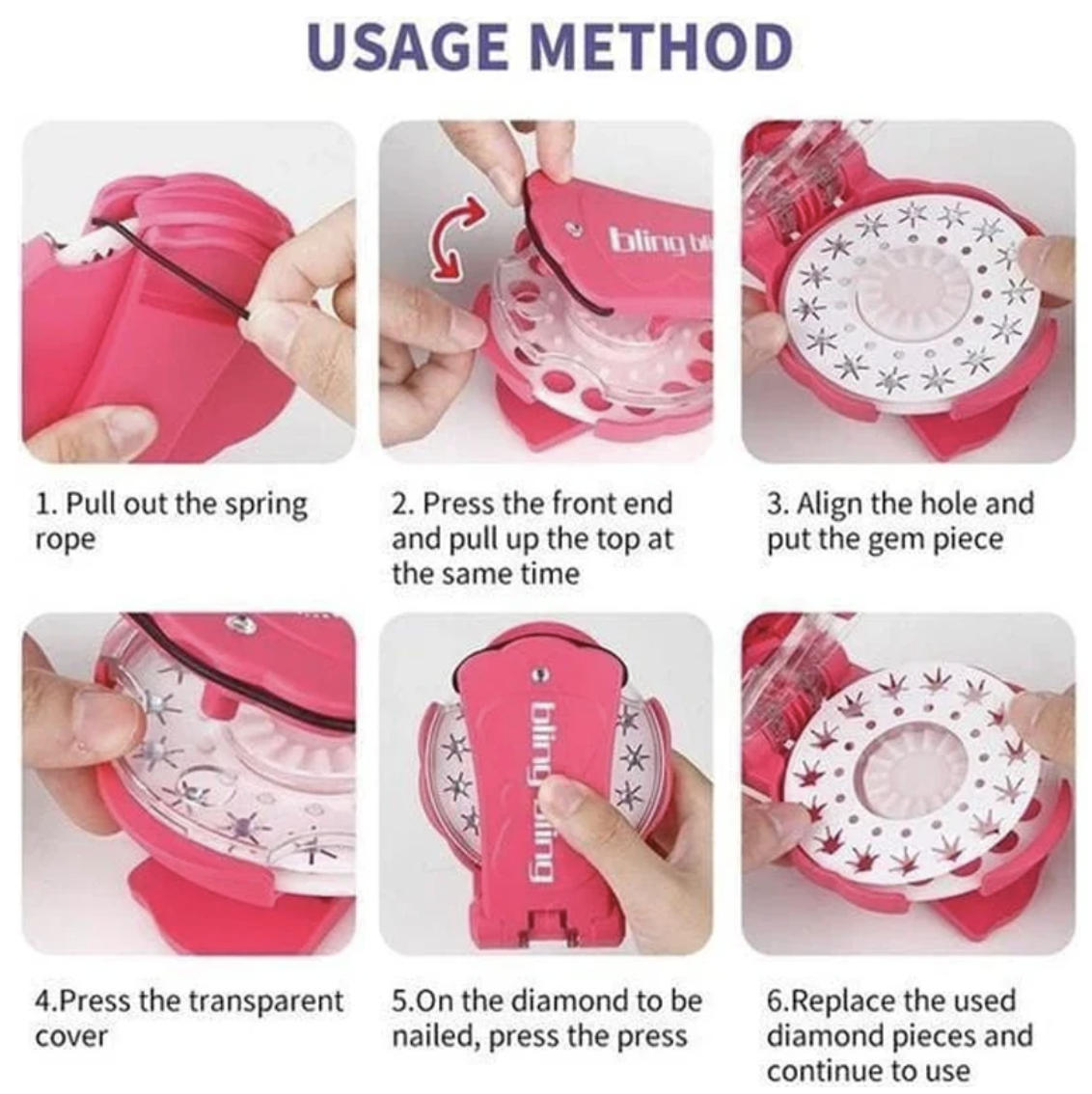 USAGE METHOD

bling bl

1. Pull out the spring rope

2. Press the front end and pull up the top at the same time

3. Align the hole and put the gem piece

bling bling

4.Press the transparent cover

5.On the diamond to be nailed, press the press

6.Replace the used diamond pieces and continue to use