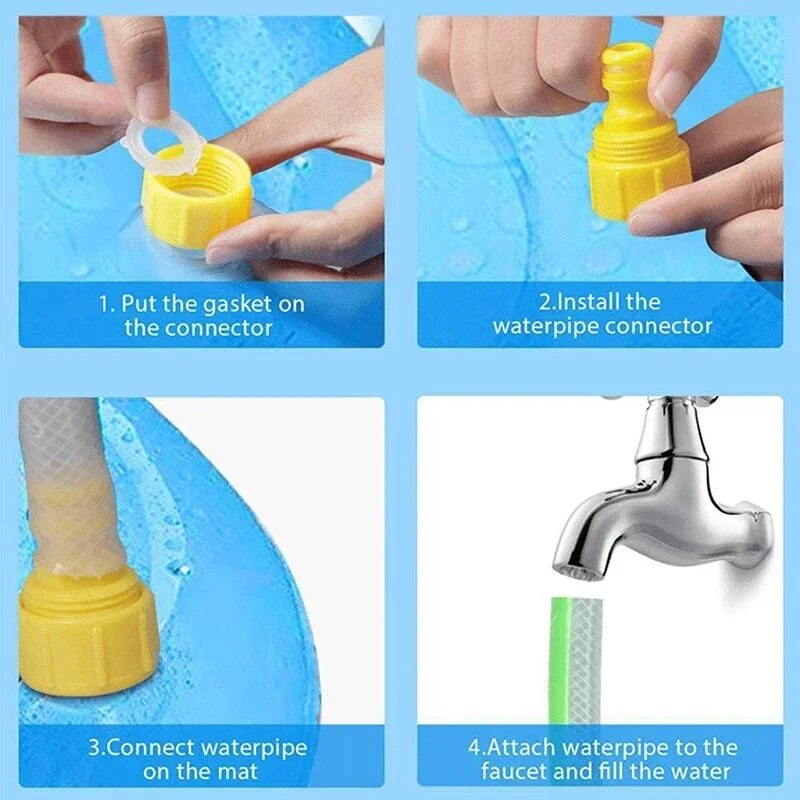 1. Put the gasket on the connector

2.Install the waterpipe connector

3.Connect waterpipe on the mat

4.Attach waterpipe to the faucet and fill the water