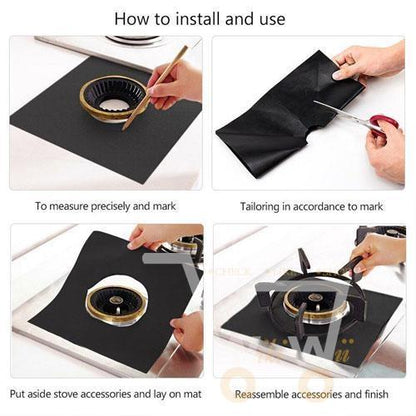 How to install and use

To measure precisely and mark

Tailoring in accordance to mark

Put aside stove accessories and lay on mat

Reassemble accessories and finish