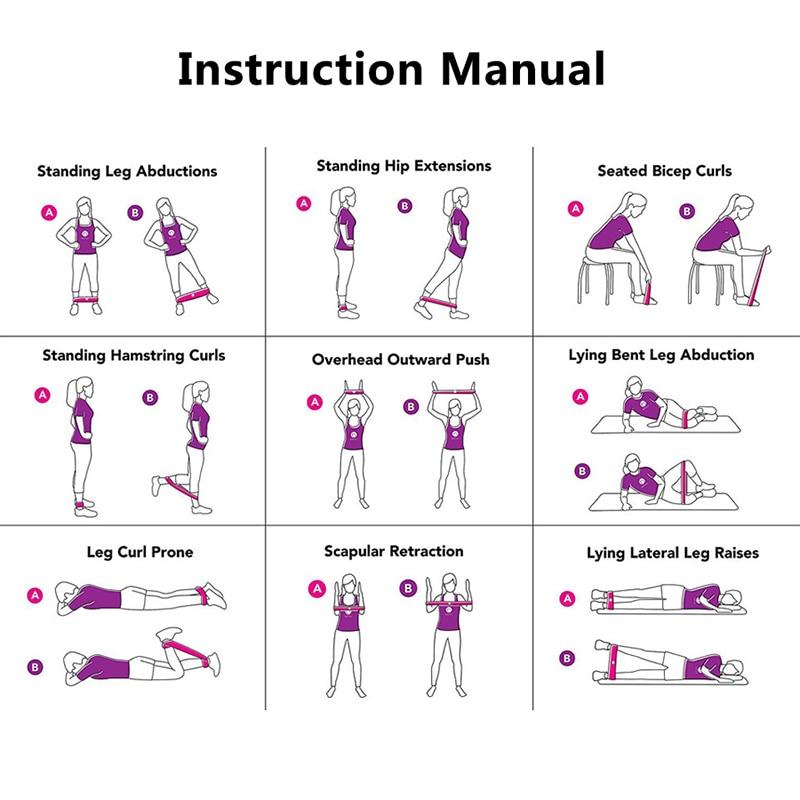 Instruction Manual

Standing Leg Abductions
A
B

Standing Hip Extensions
A
B

Seated Bicep Curls
A
B

Standing Hamstring Curls
A
B

Overhead Outward Push
A
B

Lying Bent Leg Abduction
A
B

Leg Curl Prone
A
B

Scapular Retraction
A
B

Lying Lateral Leg Raises
A
B