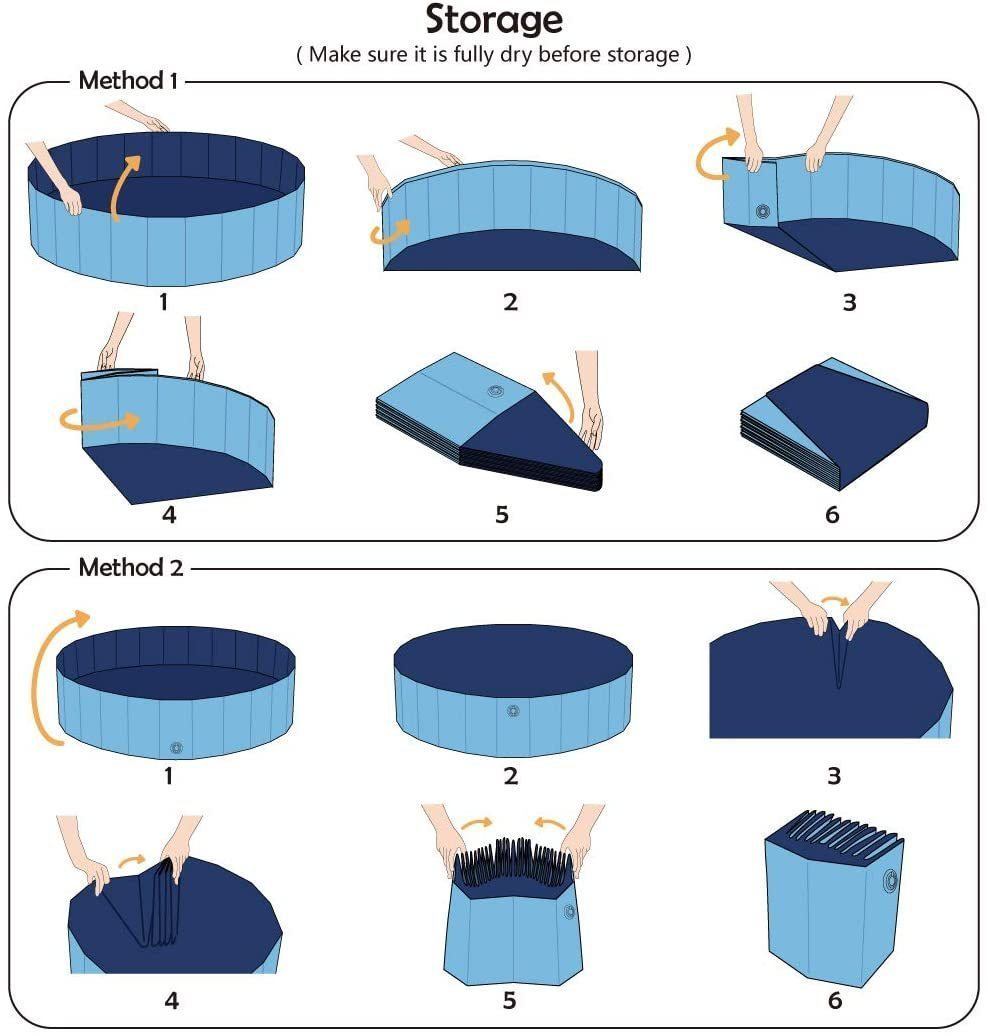 Storage
( Make sure it is fully dry before storage )

Method 1

1

2

3

4

5

6

Method 2

1

2

3

4

5

6