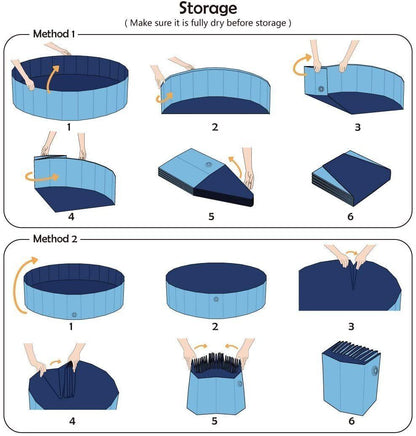 Storage
( Make sure it is fully dry before storage )

Method 1

1

2

3

4

5

6

Method 2

1

2

3

4

5

6