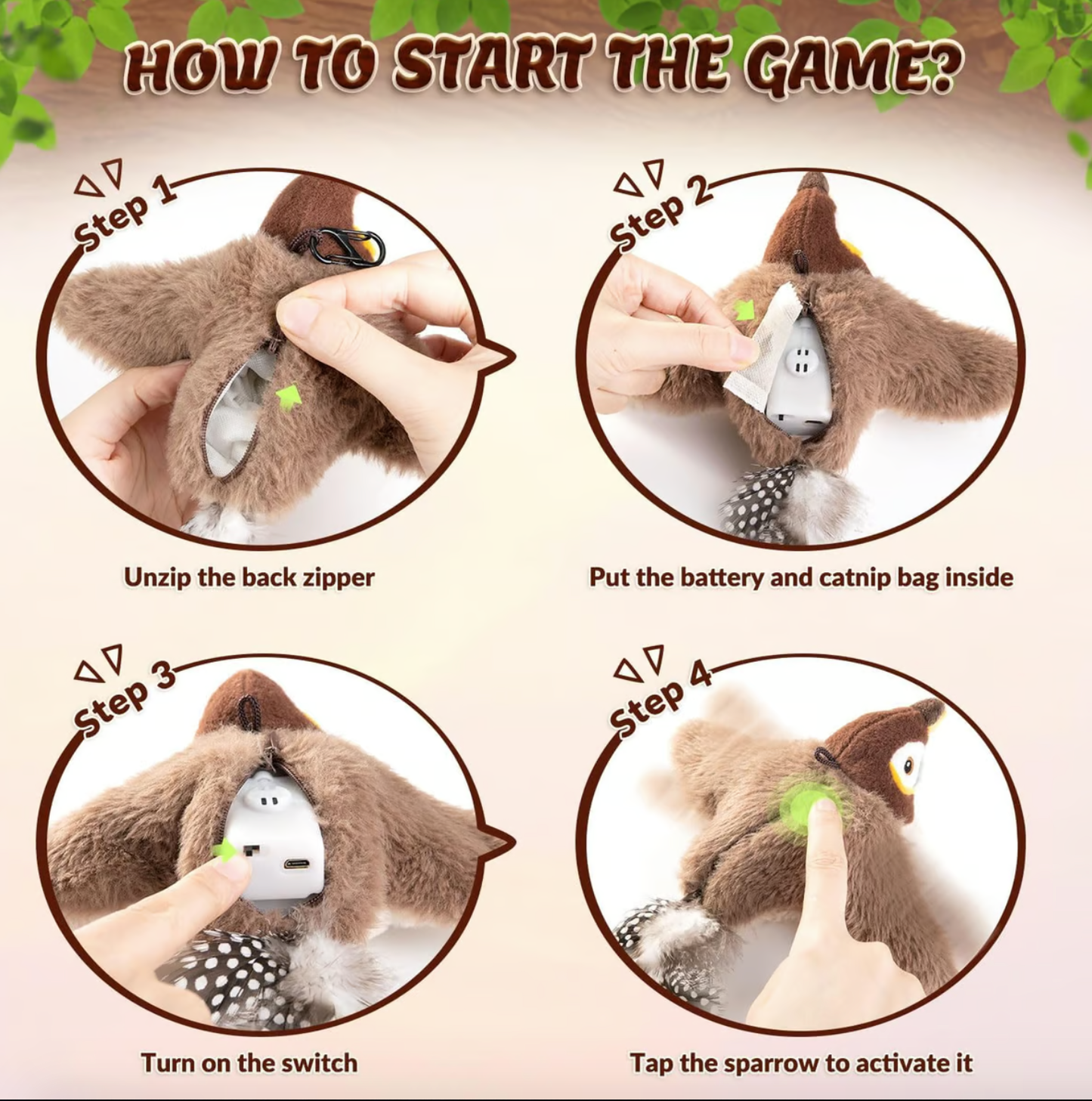 HOW TO START THE GAME?

Step 1

Unzip the back zipper

Step 2

Put the battery and catnip bag inside

Step 3

Turn on the switch

Step 4

Tap the sparrow to activate it