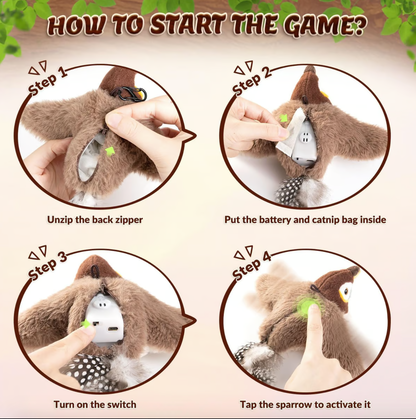 HOW TO START THE GAME?

Step 1

Unzip the back zipper

Step 2

Put the battery and catnip bag inside

Step 3

Turn on the switch

Step 4

Tap the sparrow to activate it