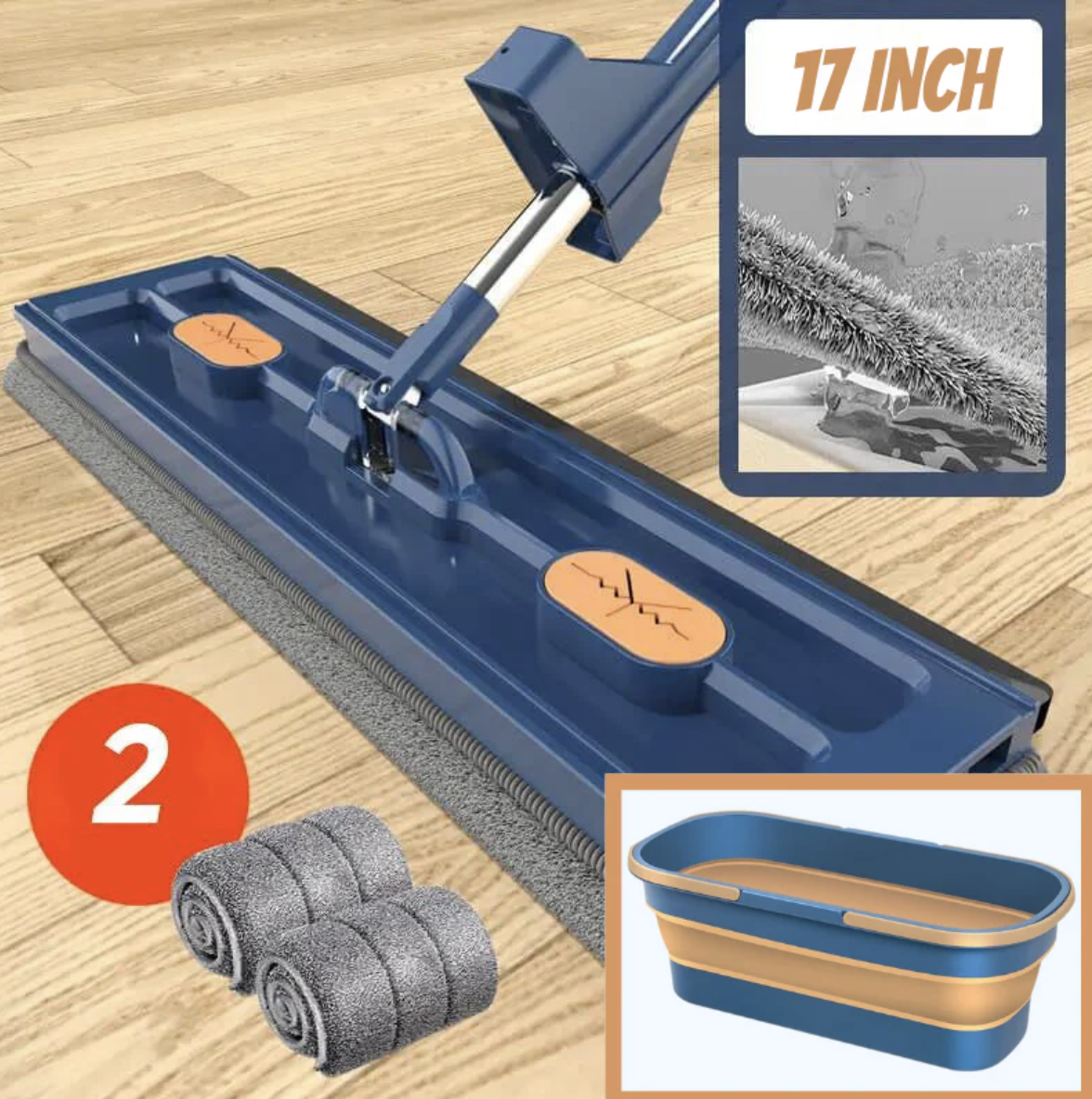 17 INCH

2