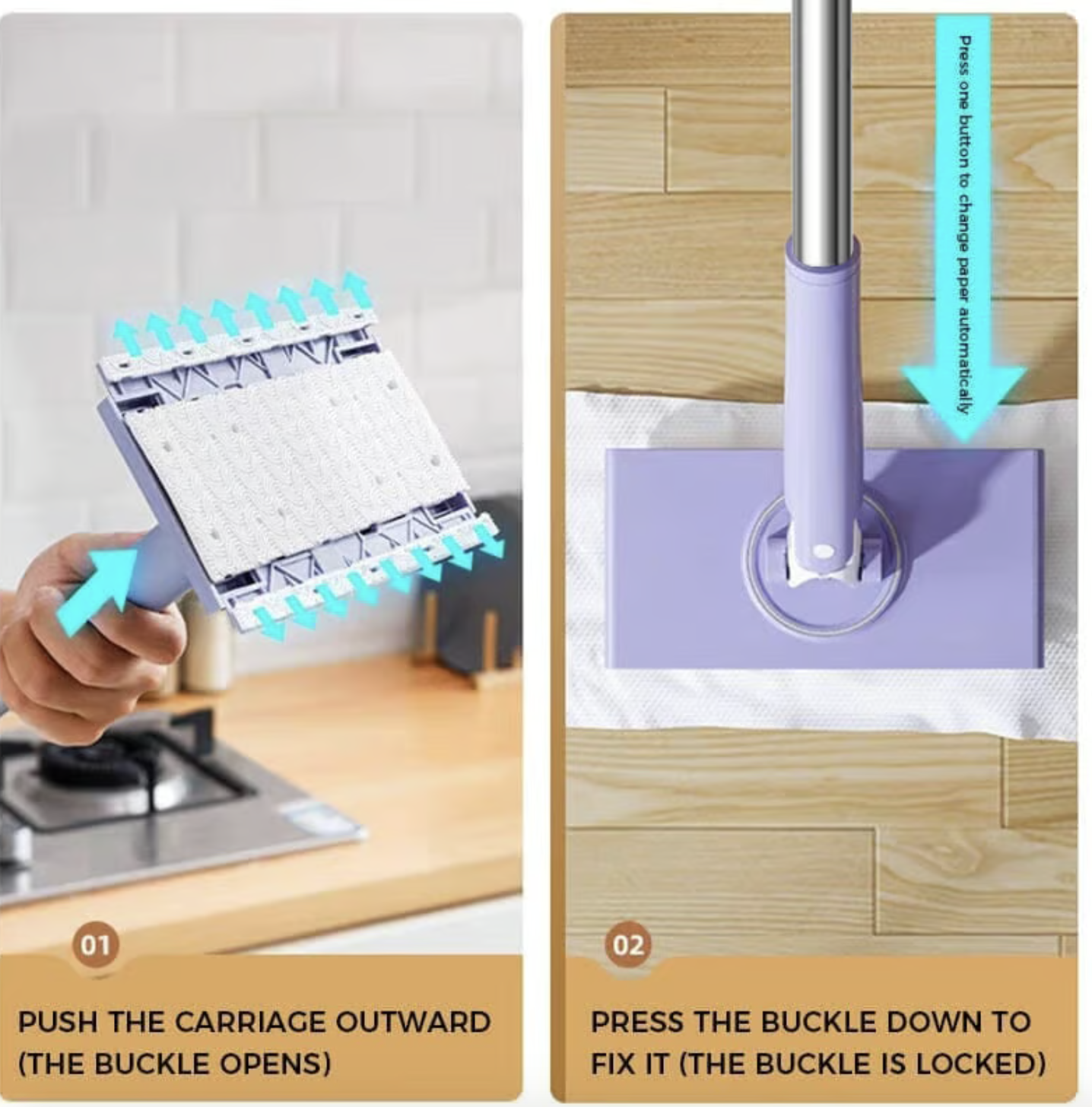 01

PUSH THE CARRIAGE OUTWARD (THE BUCKLE OPENS)

Press one button to change paper automatically

02

PRESS THE BUCKLE DOWN TO FIX IT (THE BUCKLE IS LOCKED)