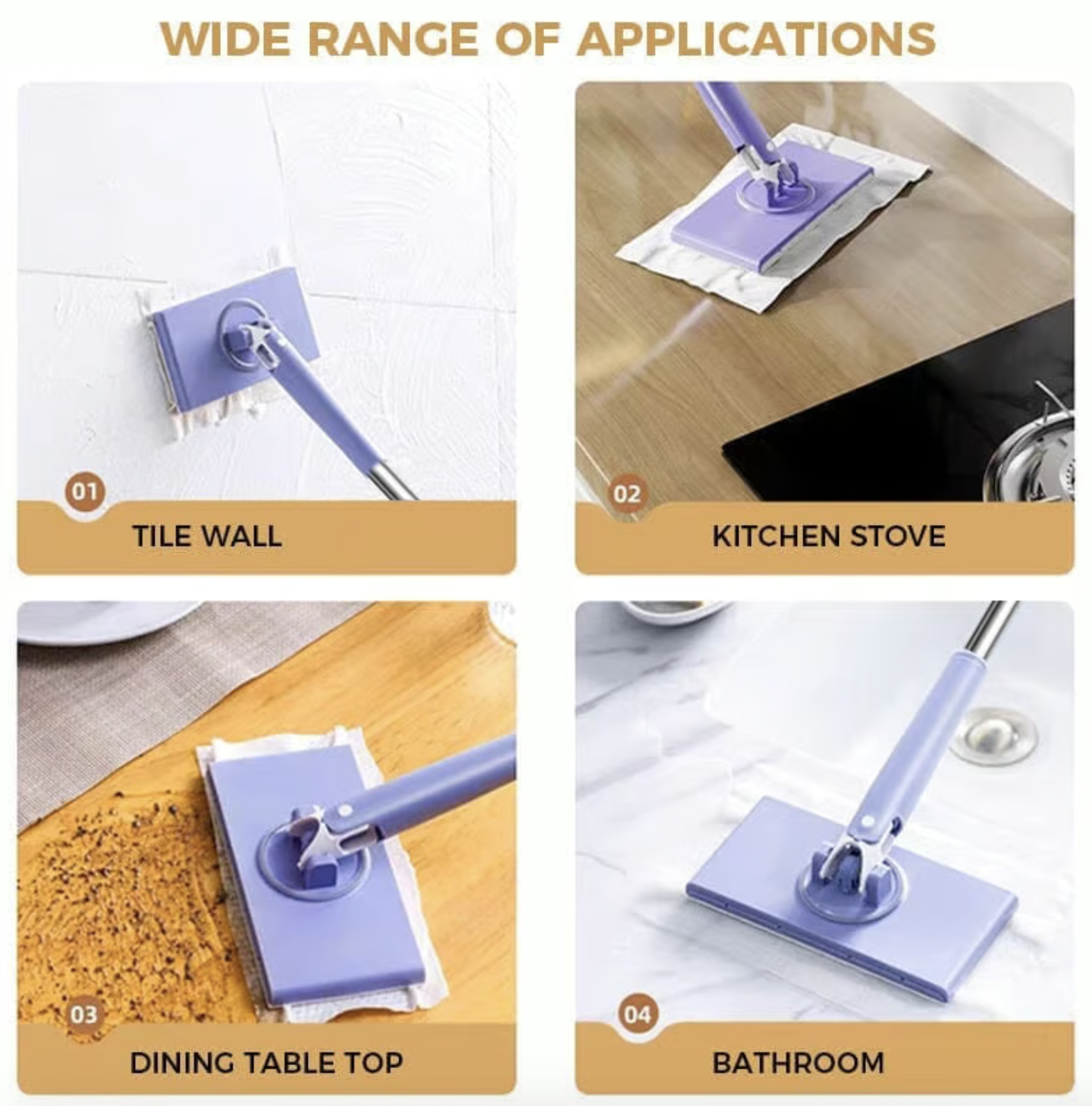 WIDE RANGE OF APPLICATIONS

01

TILE WALL

02

KITCHEN STOVE

03

DINING TABLE TOP

04

BATHROOM