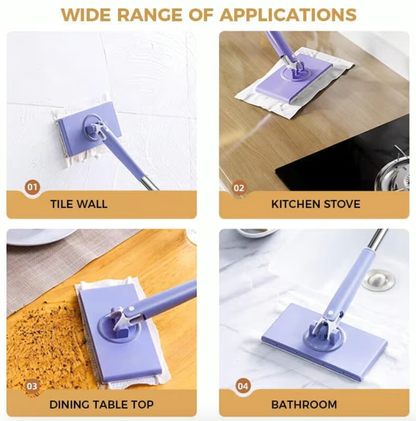 WIDE RANGE OF APPLICATIONS

01
TILE WALL

02
KITCHEN STOVE

03
DINING TABLE TOP

04
BATHROOM