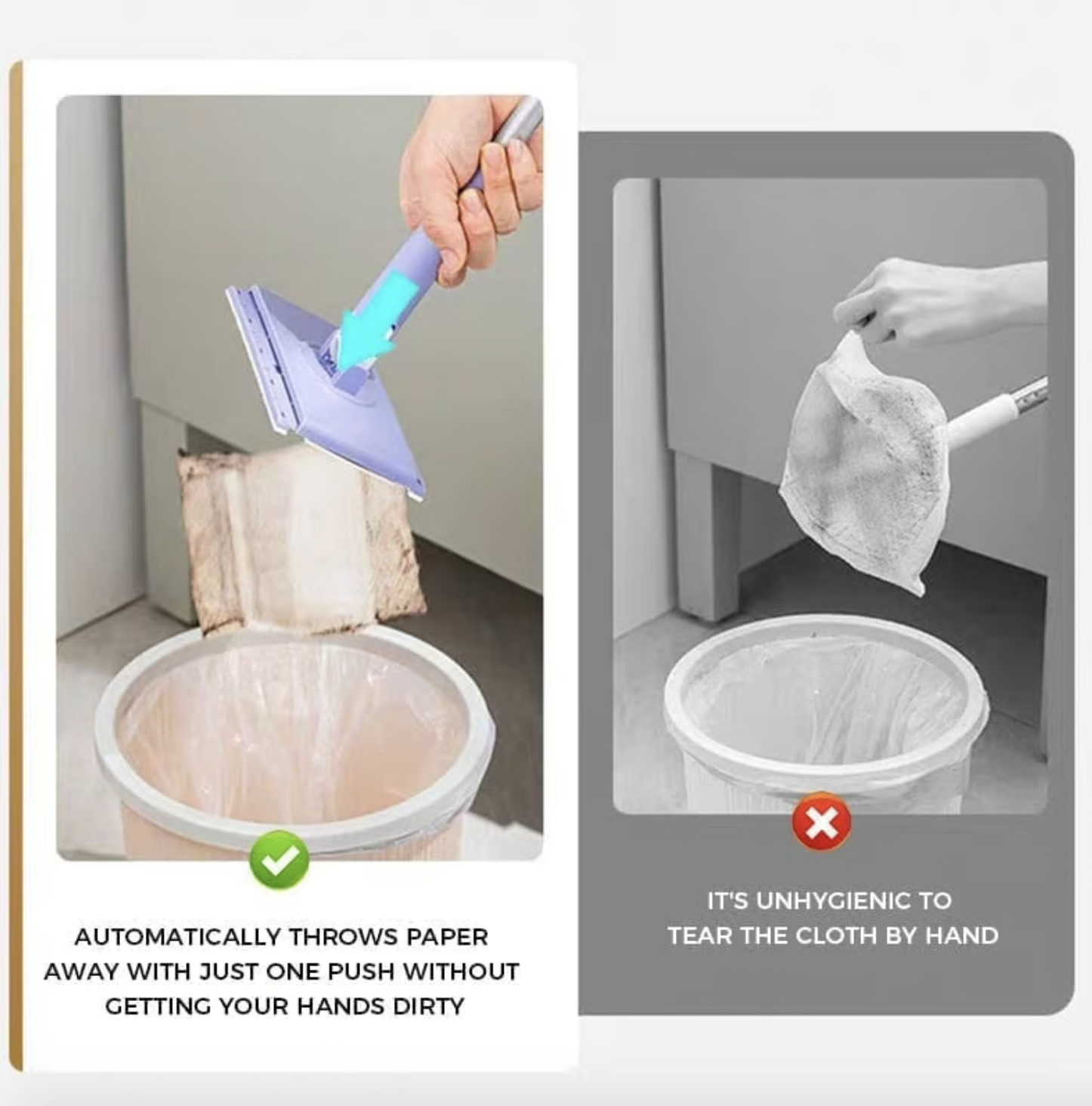 AUTOMATICALLY THROWS PAPER AWAY WITH JUST ONE PUSH WITHOUT GETTING YOUR HANDS DIRTY

IT'S UNHYGIENIC TO TEAR THE CLOTH BY HAND