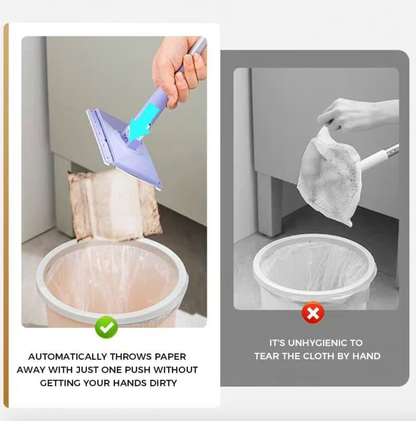 AUTOMATICALLY THROWS PAPER AWAY WITH JUST ONE PUSH WITHOUT GETTING YOUR HANDS DIRTY

IT'S UNHYGIENIC TO TEAR THE CLOTH BY HAND