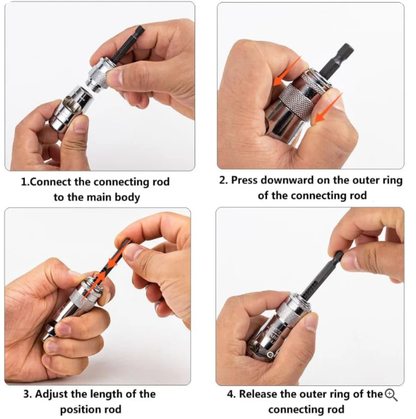 1.Connect the connecting rod to the main body

2. Press downward on the outer ring of the connecting rod

3. Adjust the length of the position rod

4. Release the outer ring of the connecting rod