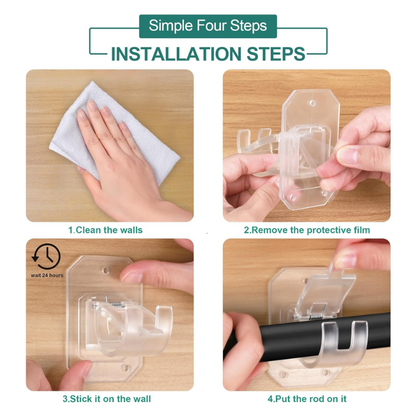 Simple Four Steps

INSTALLATION STEPS

1.Clean the walls

2.Remove the protective film

wait 24 hours

3.Stick it on the wall

4.Put the rod on it