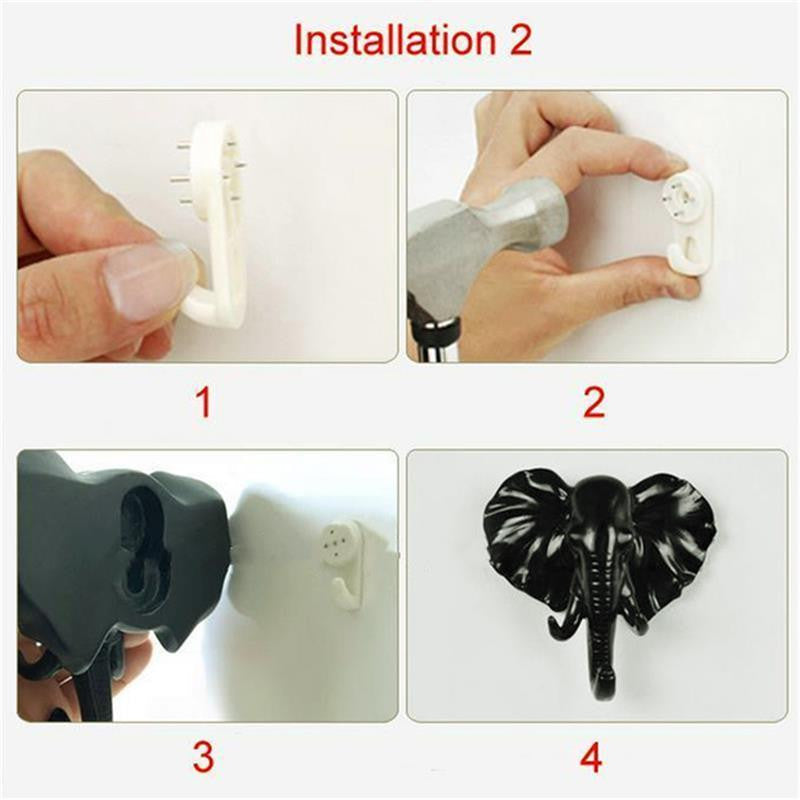 Installation 2

1

2

3

4