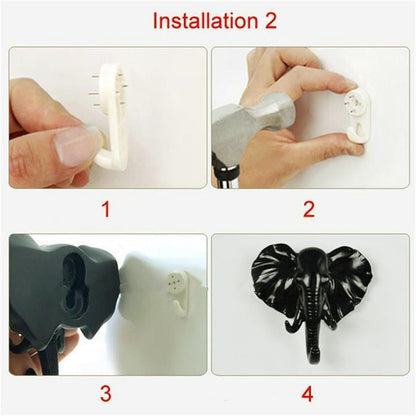 Installation 2

1

2

3

4