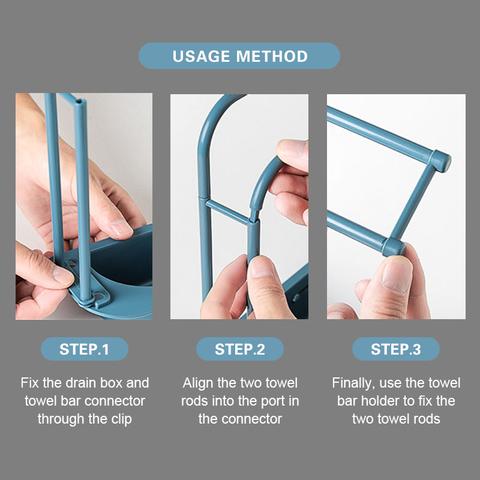 USAGE METHOD

STEP.1

Fix the drain box and towel bar connector through the clip

STEP.2

Align the two towel rods into the port in the connector

STEP.3

Finally, use the towel bar holder to fix the two towel rods